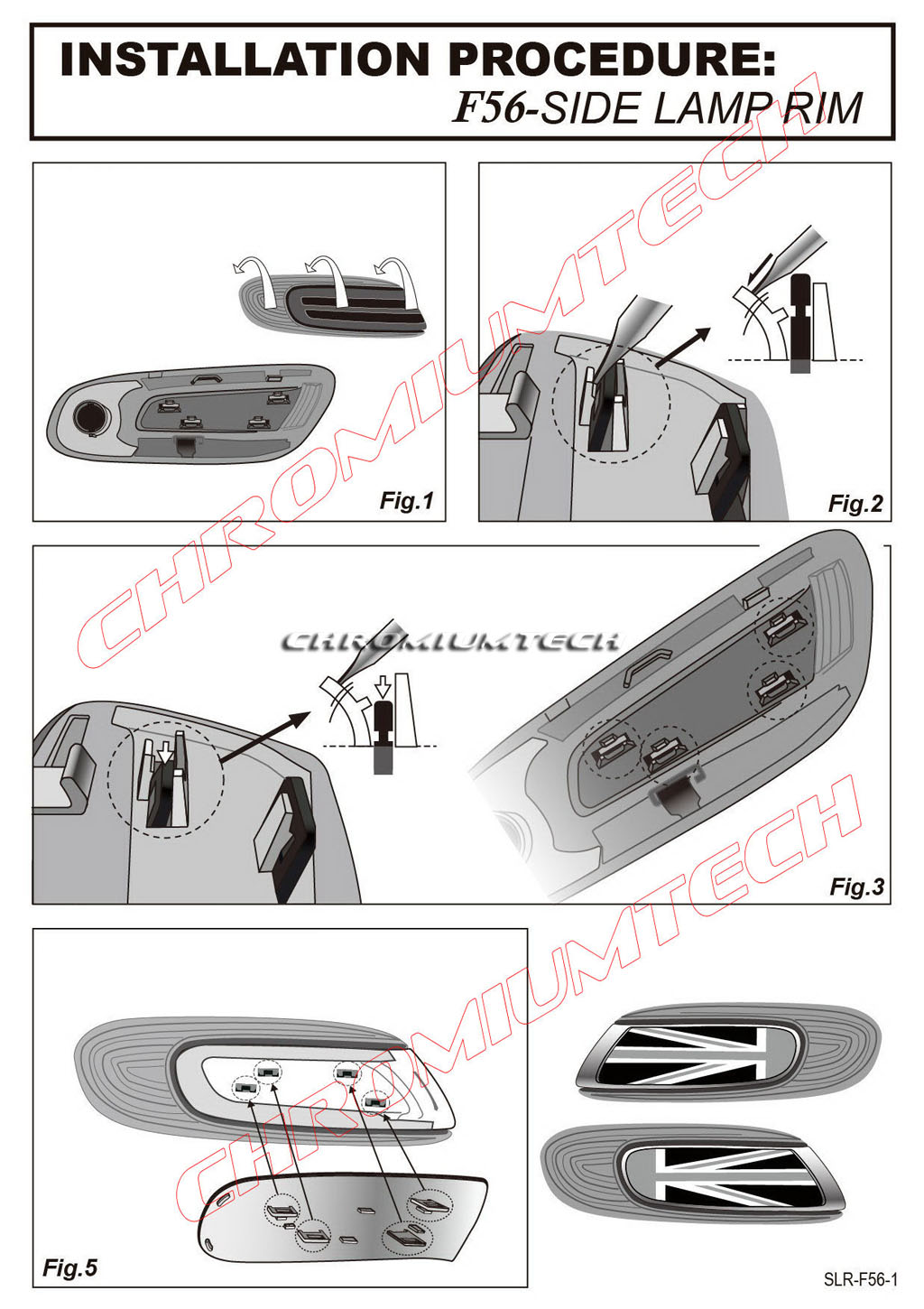 INSTALLATION PROCEDURE:
F56-SIDE LAMP RIM

CHROMIUMTECH

Fig.1

Fig.2

CHROMIUMTECH

Fig.3

CHROMIUMTECH

Fig.5

SLR-F56-1